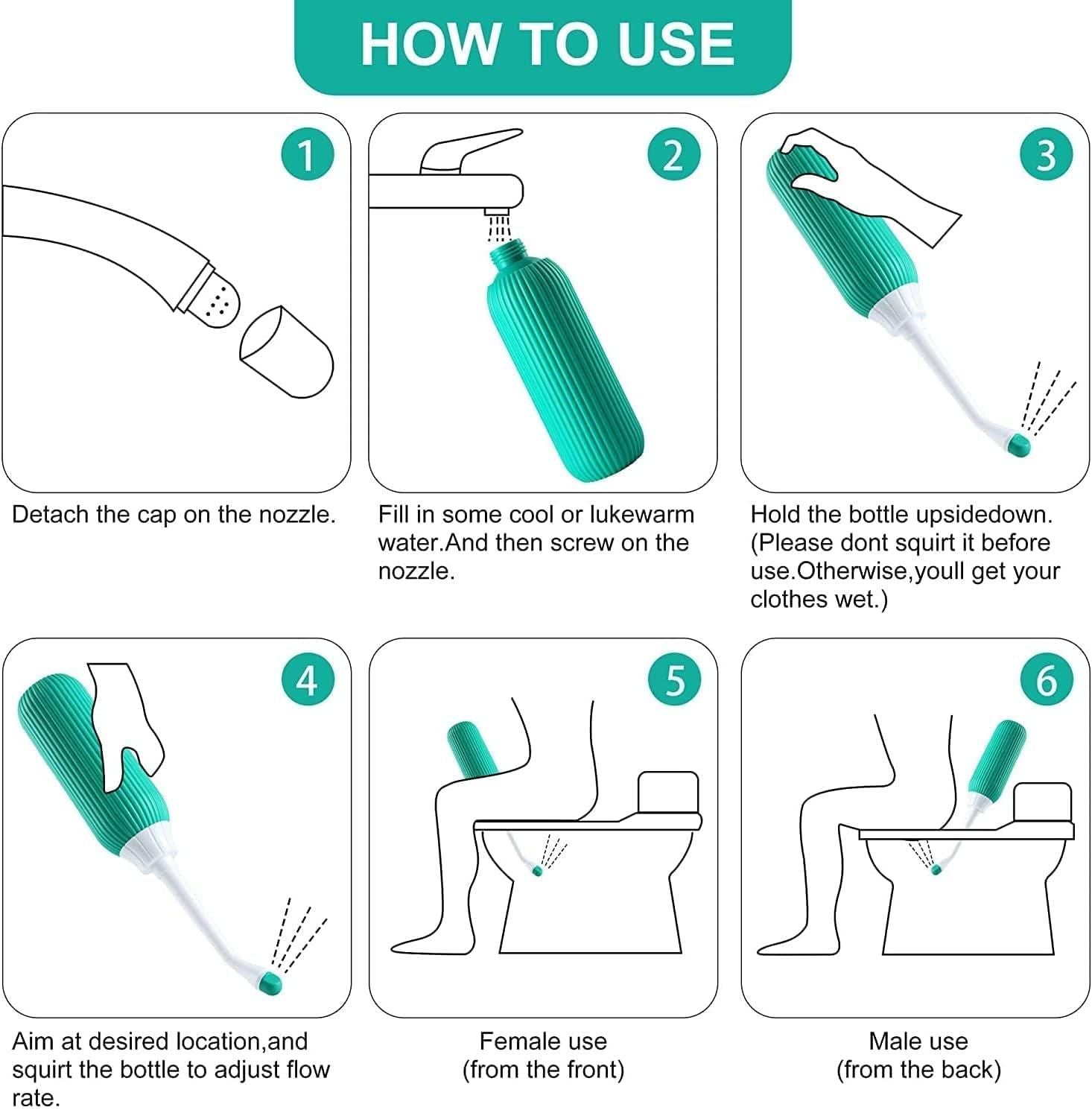 HOW TO USE

1

Detach the cap on the nozzle.

2

Fill in some cool or lukewarm water.And then screw on the nozzle.

3

Hold the bottle upsidedown. (Please dont squirt it before use.Otherwise,youll get your clothes wet.)

4

Aim at desired location,and squirt the bottle to adjust flow rate.

5

Female use
(from the front)

6

Male use
(from the back)